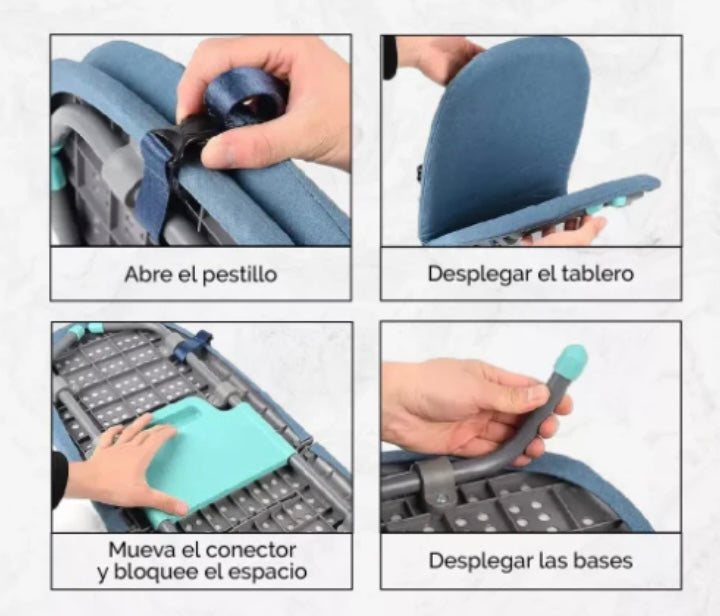 Abre el pestillo

Desplegar el tablero

Mueva el conector
y bloquee el espacio

Desplegar las bases